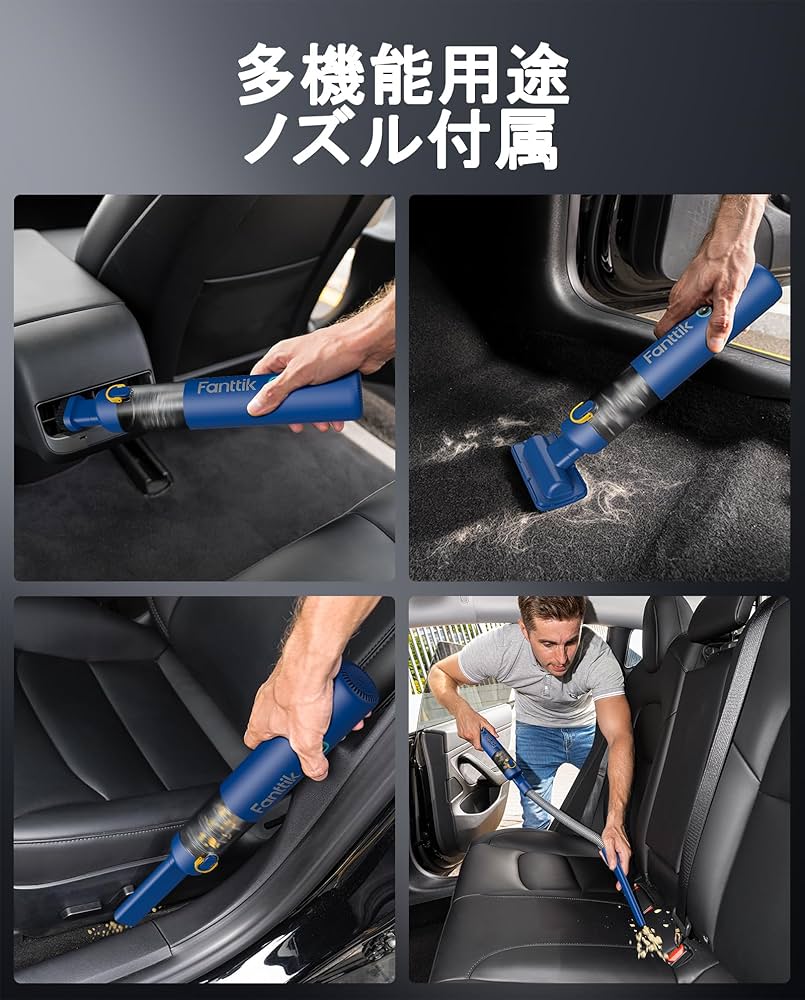 多機能用途
ノズル付属

Fanttik

Fanttik

Fanttik